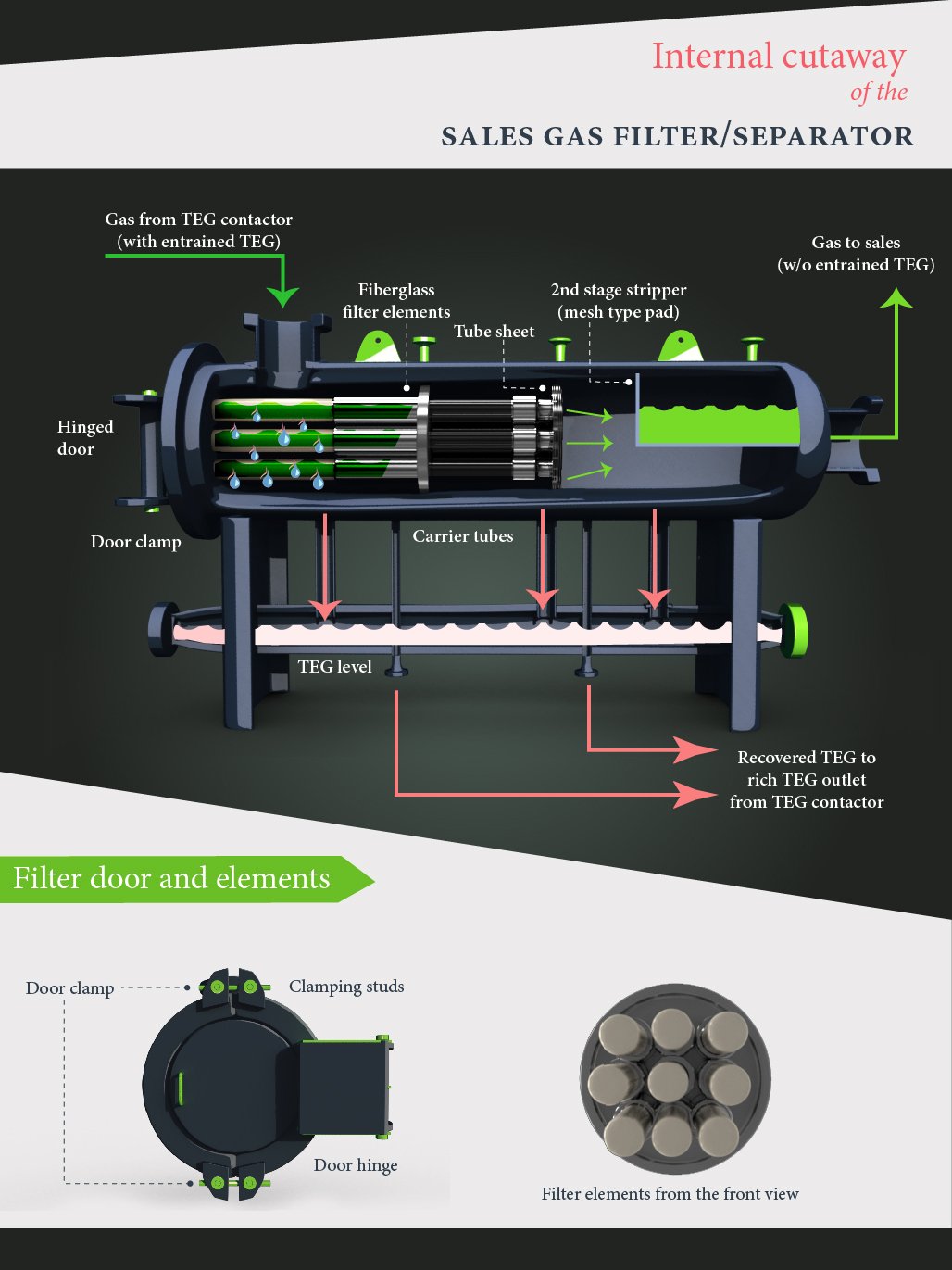 Internal cutaway
of the
SALES GAS FILTER/SEPARATOR

Gas from TEG contactor
(with entrained TEG)

Gas to sales
(w/o entrained TEG)

Fiberglass
filter elements

2nd stage stripper
(mesh type pad)

Tube sheet

Hinged
door

Door clamp

Carrier tubes

TEG level

Recovered TEG to
rich TEG outlet
from TEG contactor

Filter door and elements

Door clamp

Clamping studs

Door hinge

Filter elements from the front view